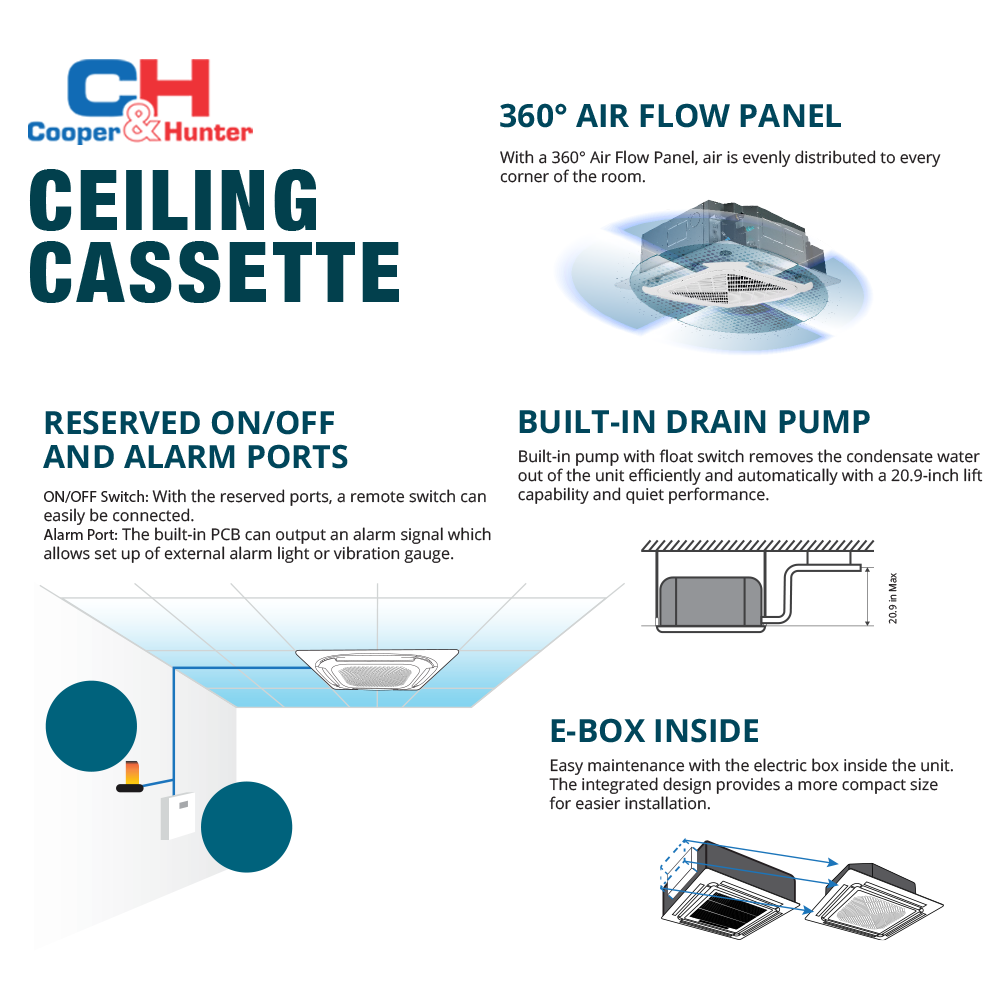 C&H
Cooper&Hunter

CEILING CASSETTE

360° AIR FLOW PANEL

With a 360° Air Flow Panel, air is evenly distributed to every corner of the room.

RESERVED ON/OFF AND ALARM PORTS

ON/OFF Switch: With the reserved ports, a remote switch can easily be connected.
Alarm Port: The built-in PCB can output an alarm signal which allows set up of external alarm light or vibration gauge.

BUILT-IN DRAIN PUMP

Built-in pump with float switch removes the condensate water out of the unit efficiently and automatically with a 20.9-inch lift capability and quiet performance.

20.9 in Max

E-BOX INSIDE

Easy maintenance with the electric box inside the unit. The integrated design provides a more compact size for easier installation.